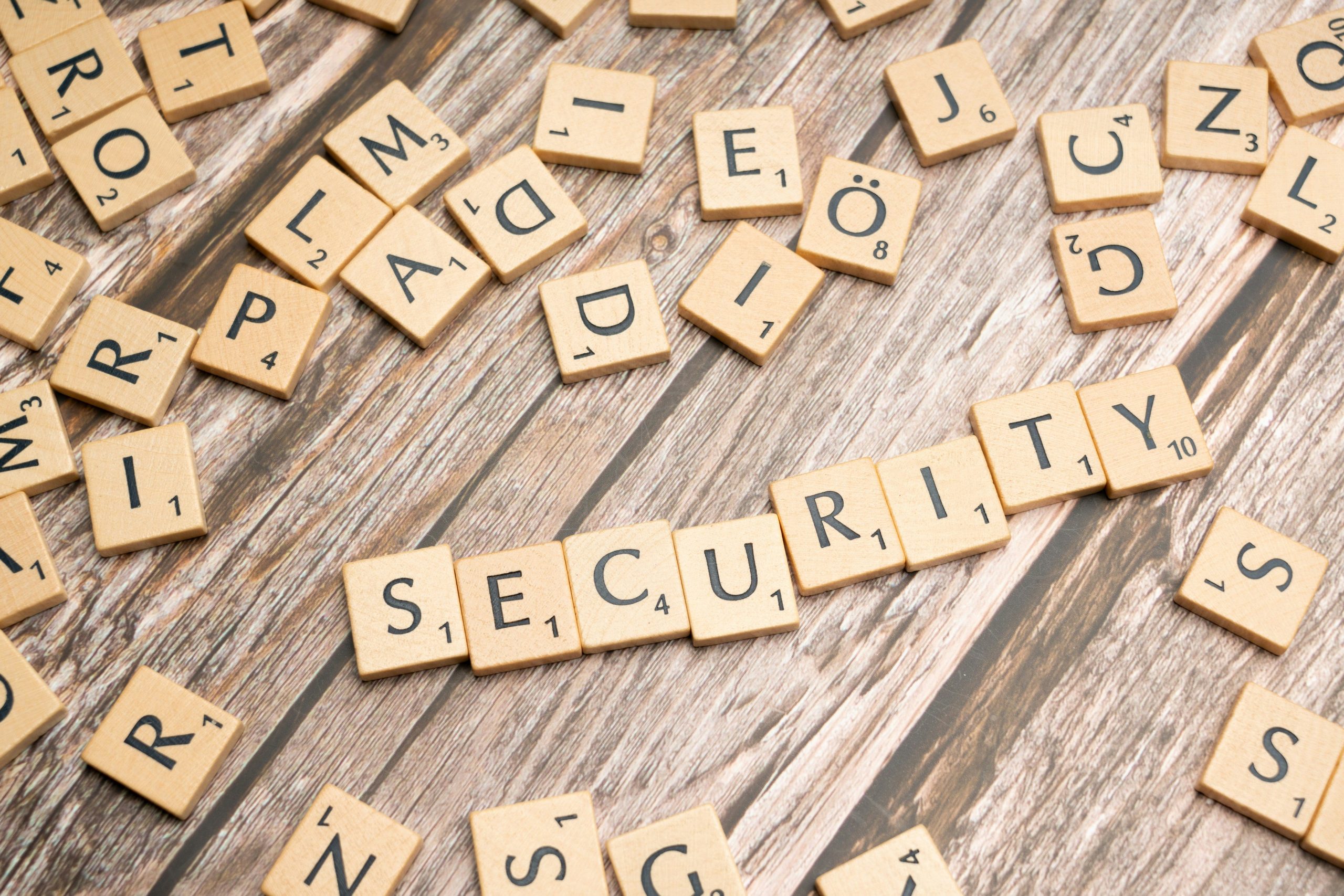 SECURITY