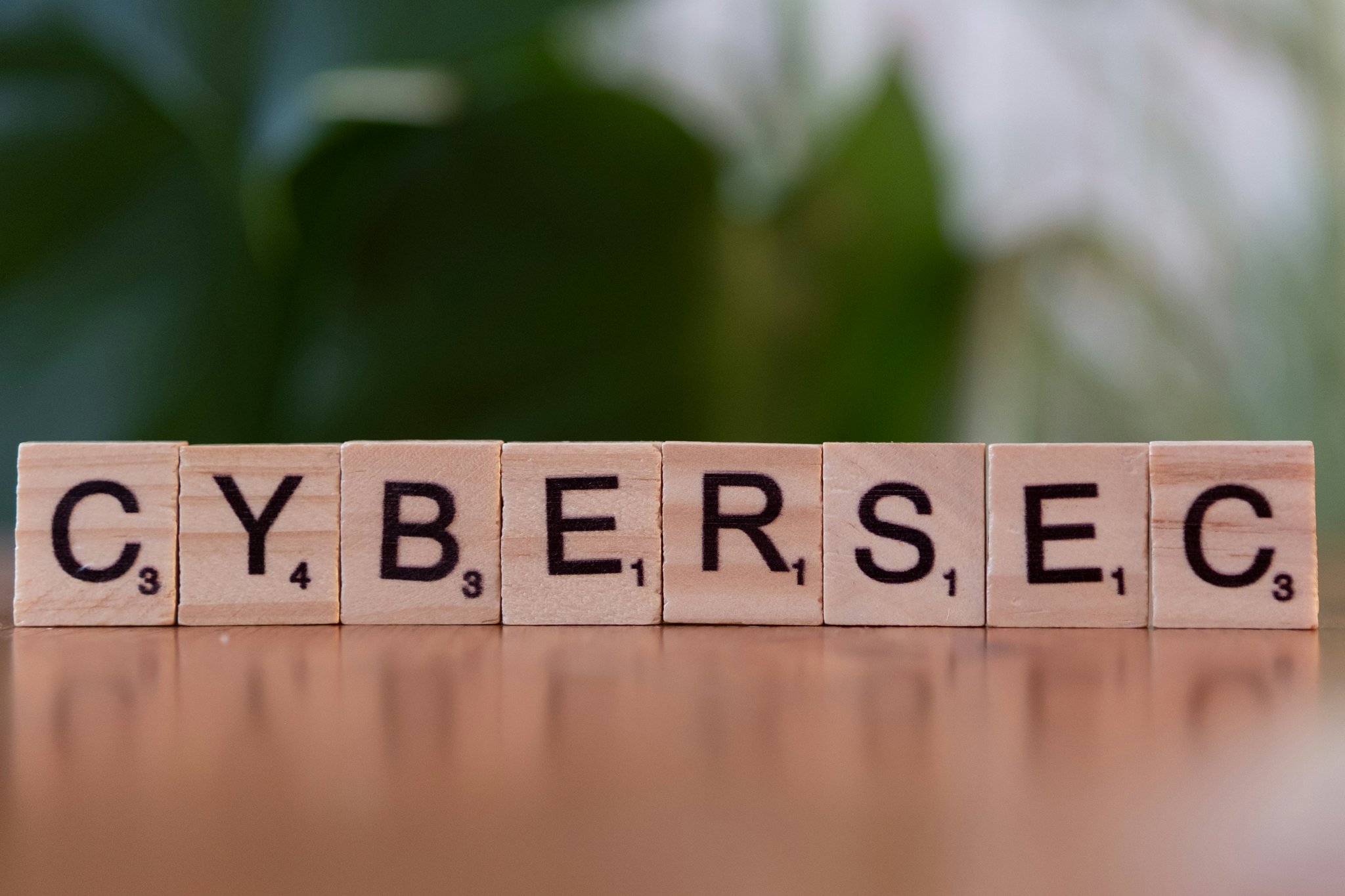 $C_3$ $Y_4$ $B_3$ $E_1$ $R_1$ $S_1$ $E_1$ $C_3$