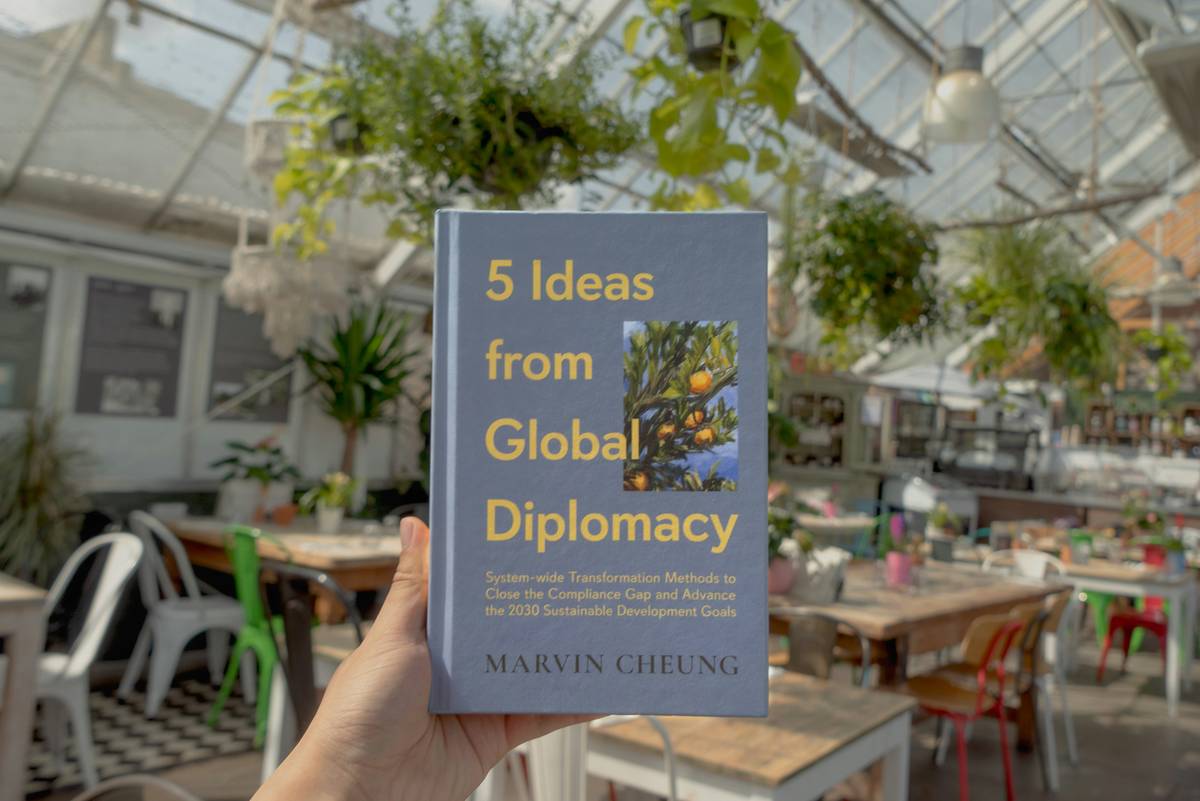 5 Ideas from Global Diplomacy

System-wide Transformation Methods to Close the Compliance Gap and Advance the 2030 Sustainable Development Goals

MARVIN CHEUNG