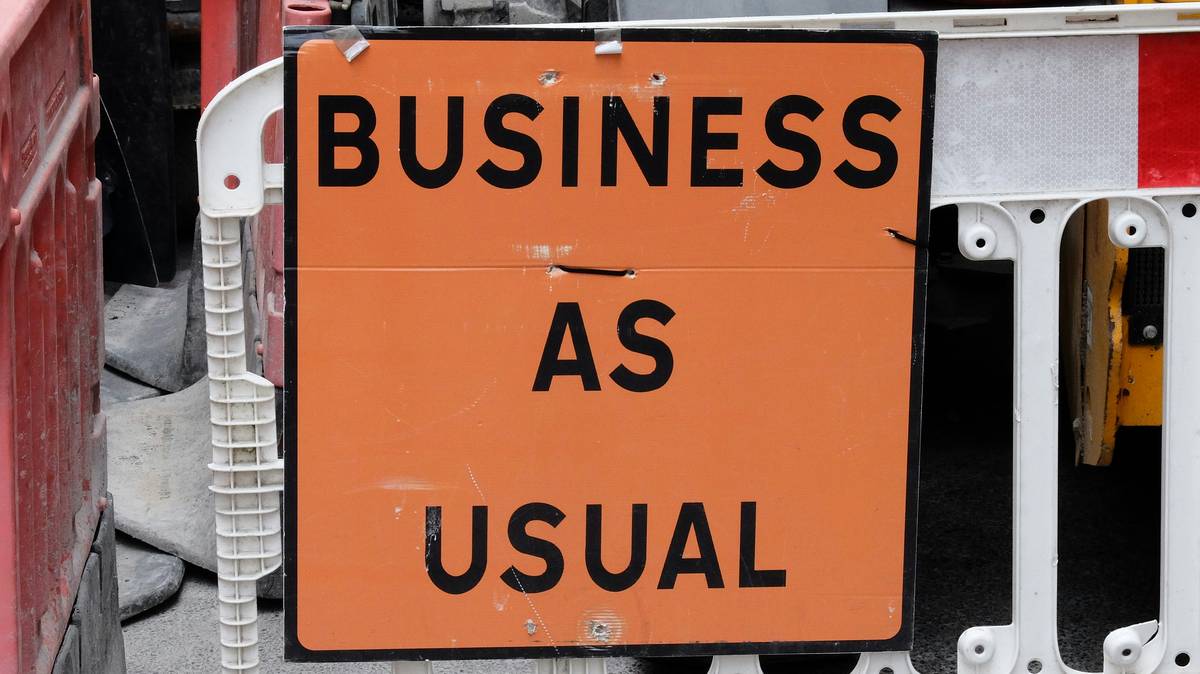 BUSINESS
AS
USUAL